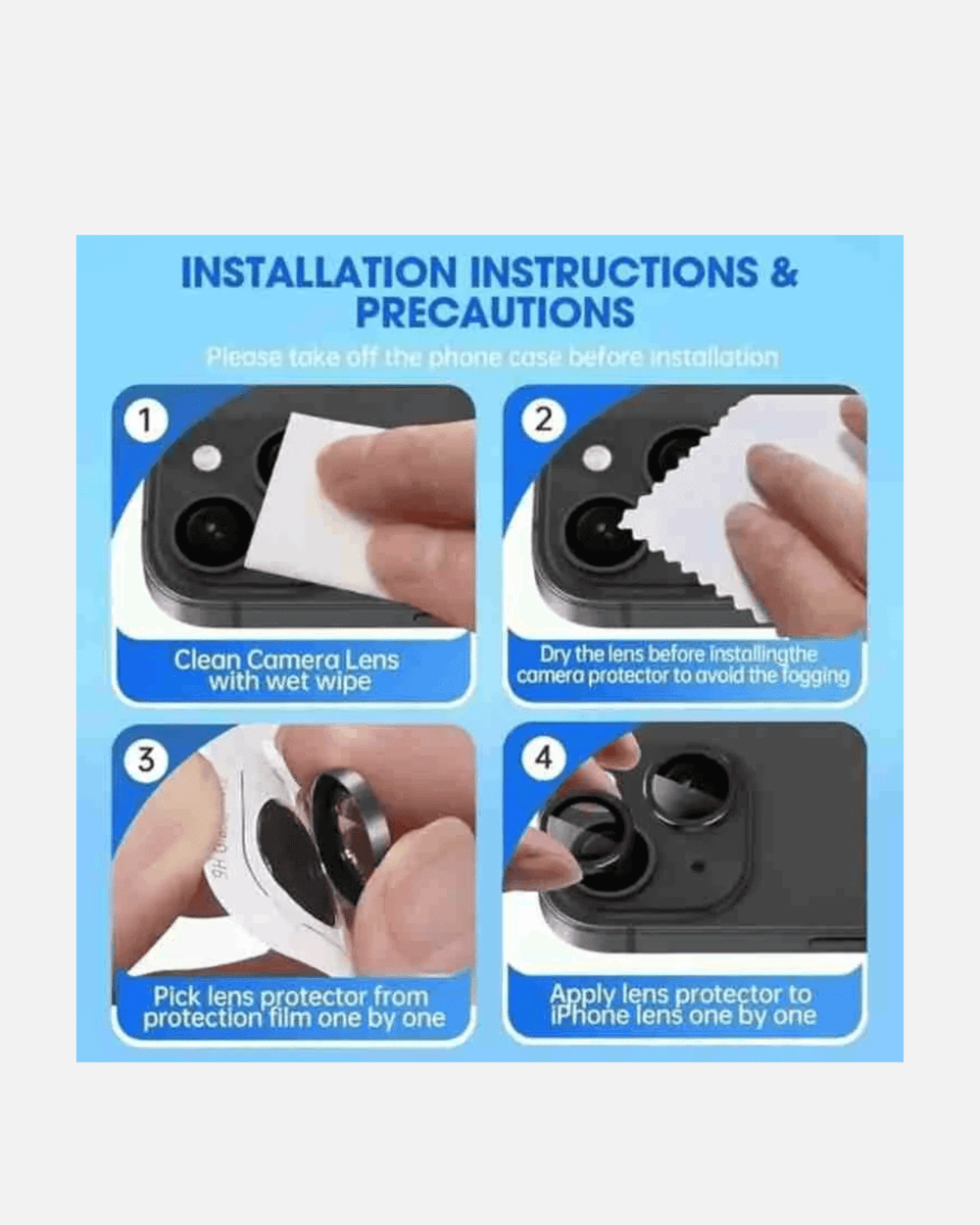 INSTALLATION INSTRUCTIONS & PRECAUTIONS

Please take off the phone case before installation

1

Clean Camera Lens with wet wipe

2

Dry the lens before installingthe camera protector to avoid the fogging

3

9H

Pick lens protector from protection film one by one

4

Apply lens protector to iPhone lens one by one