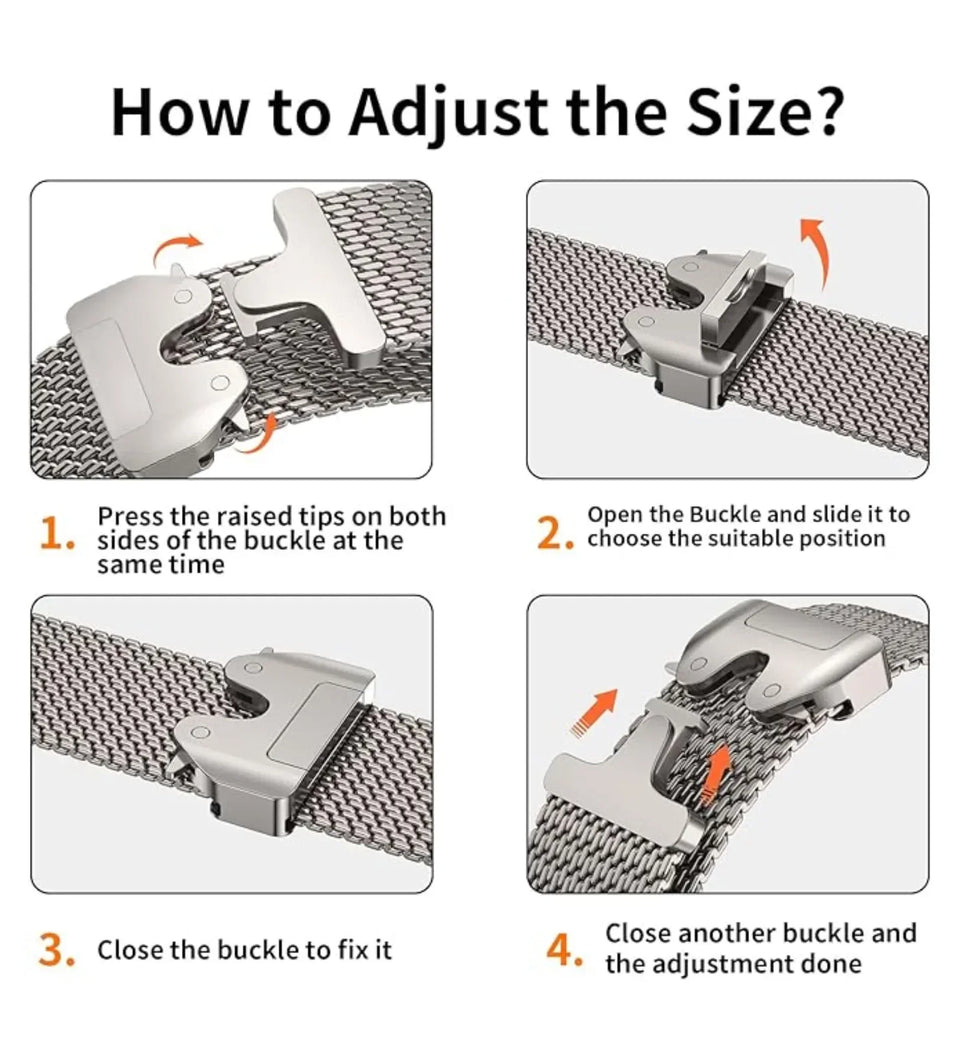 How to Adjust the Size?

1. Press the raised tips on both sides of the buckle at the same time

2. Open the Buckle and slide it to choose the suitable position

3. Close the buckle to fix it

4. Close another buckle and the adjustment done