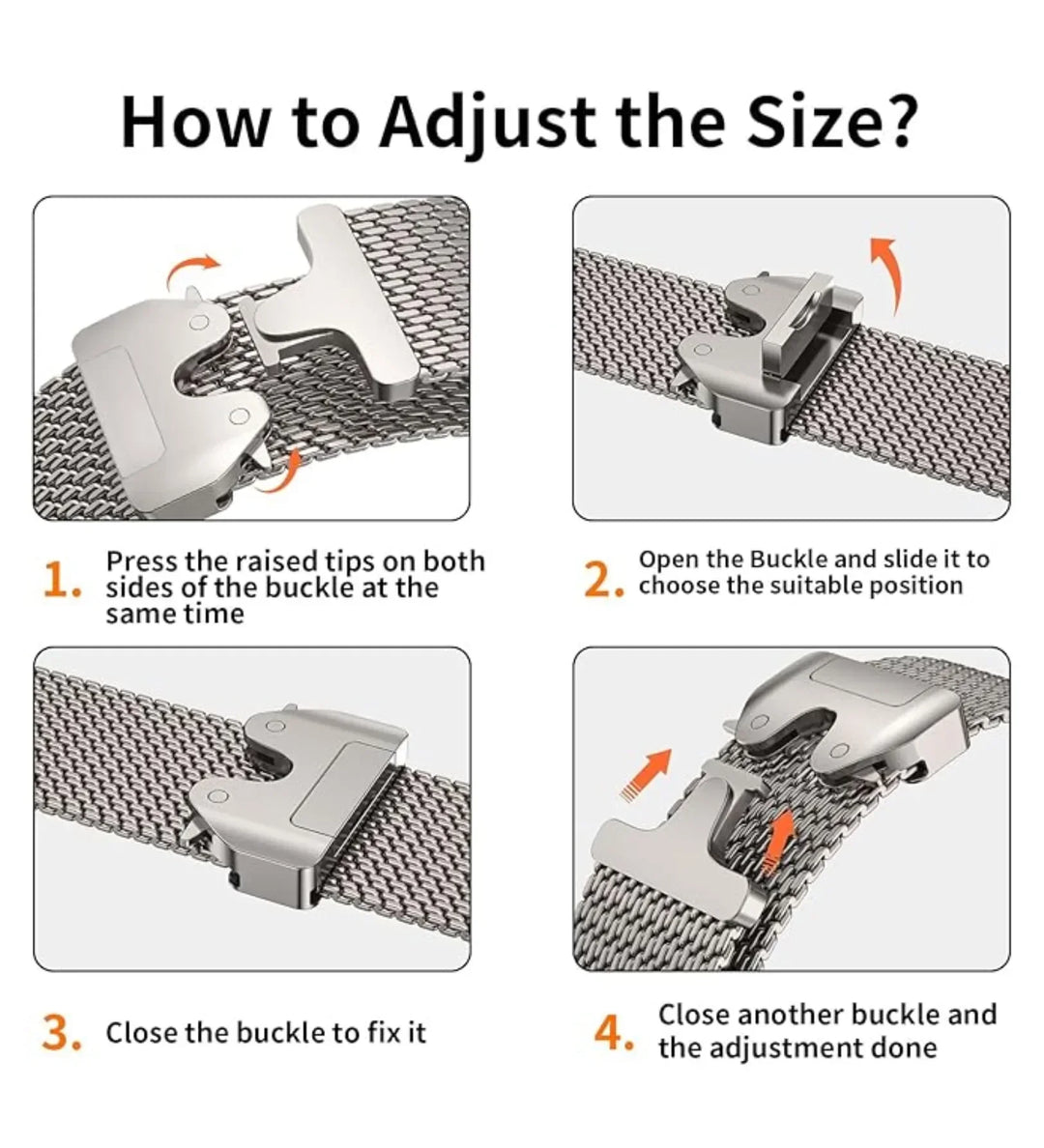 How to Adjust the Size?

1. Press the raised tips on both sides of the buckle at the same time

2. Open the Buckle and slide it to choose the suitable position

3. Close the buckle to fix it

4. Close another buckle and the adjustment done