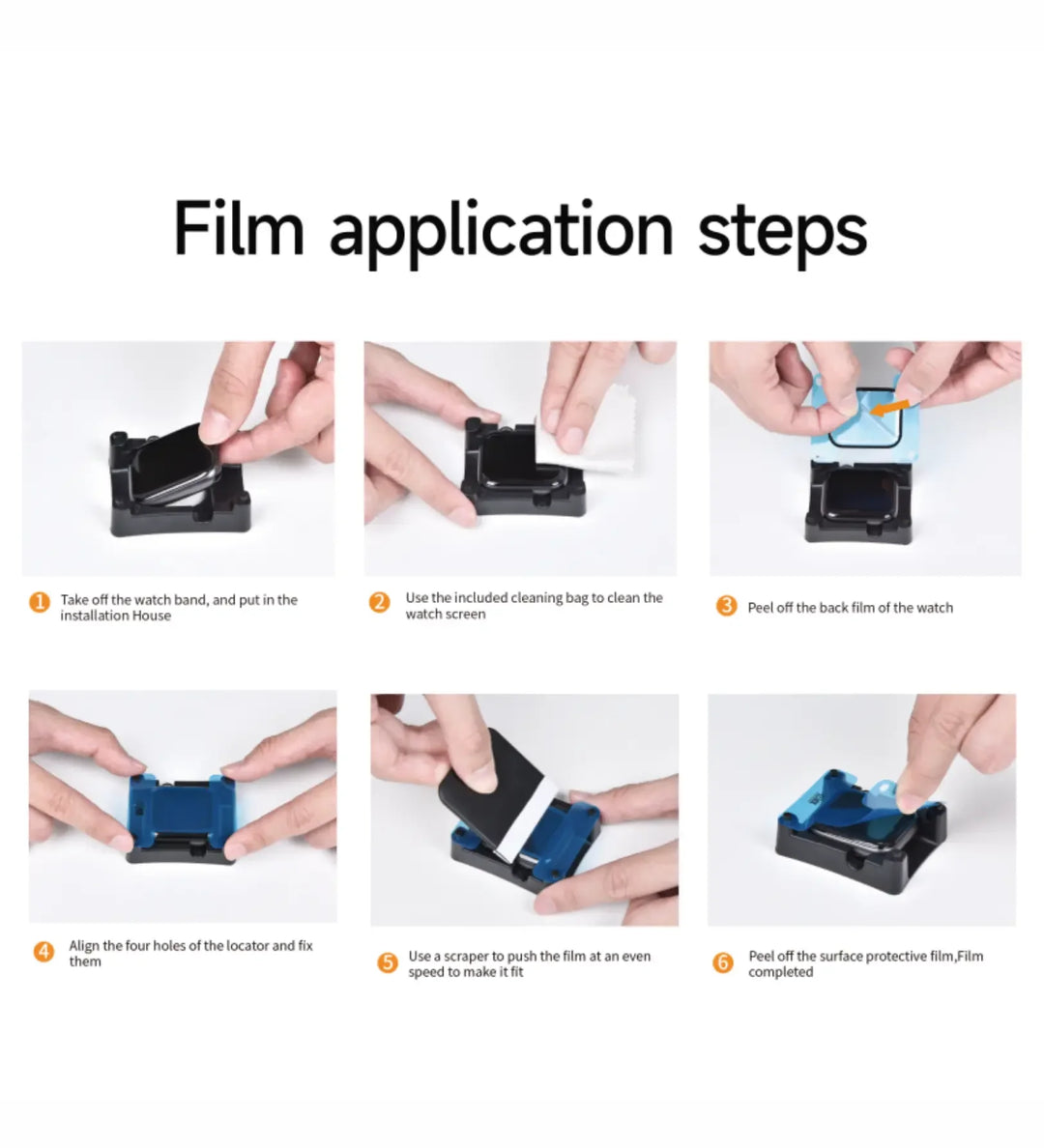 Film application steps

1 Take off the watch band, and put in the installation House

2 Use the included cleaning bag to clean the watch screen

3 Peel off the back film of the watch

4 Align the four holes of the locator and fix them

5 Use a scraper to push the film at an even speed to make it fit

6 Peel off the surface protective film,Film completed