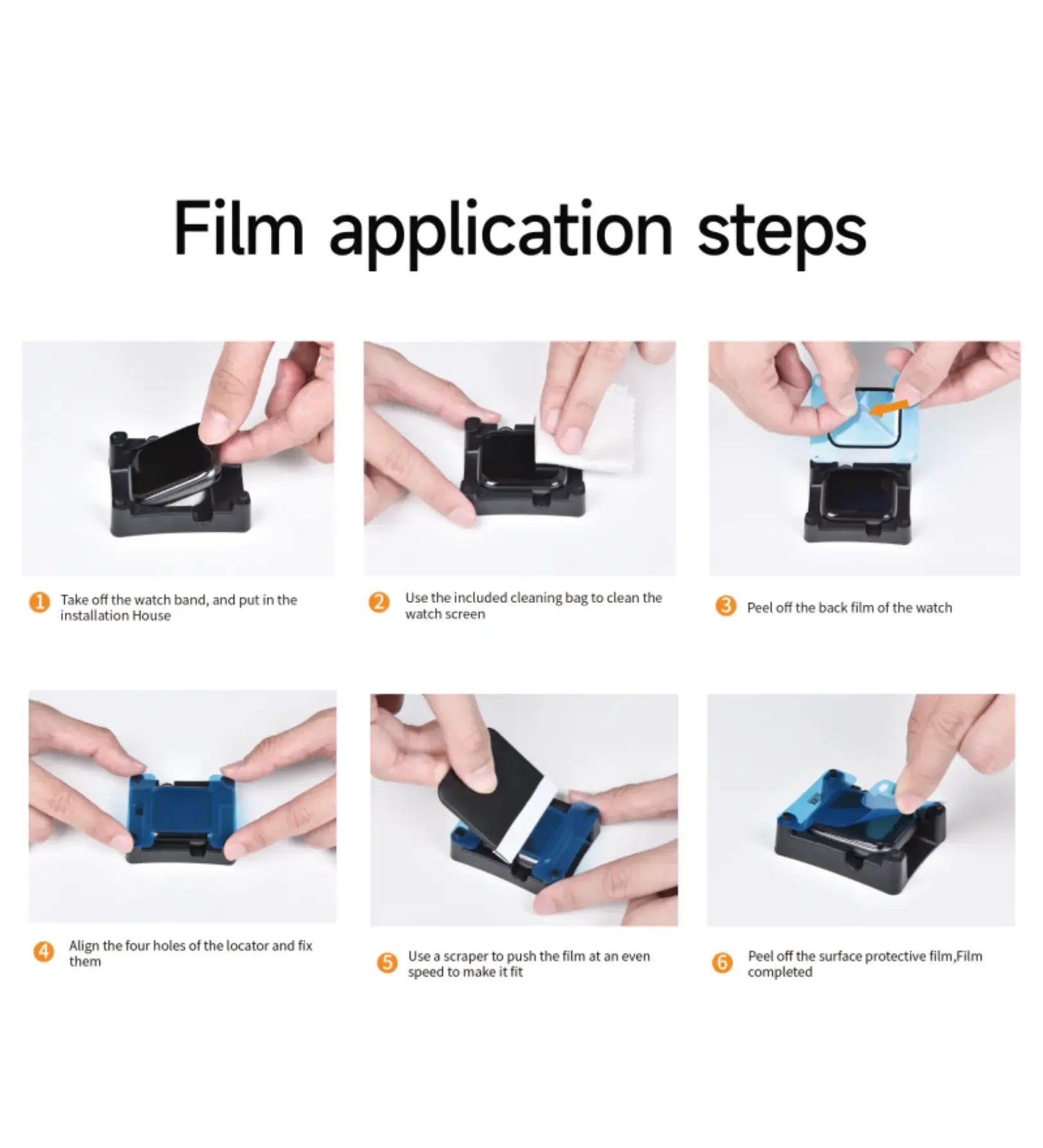 Film application steps

1 Take off the watch band, and put in the installation House

2 Use the included cleaning bag to clean the watch screen

3 Peel off the back film of the watch

4 Align the four holes of the locator and fix them

5 Use a scraper to push the film at an even speed to make it fit

6 Peel off the surface protective film,Film completed